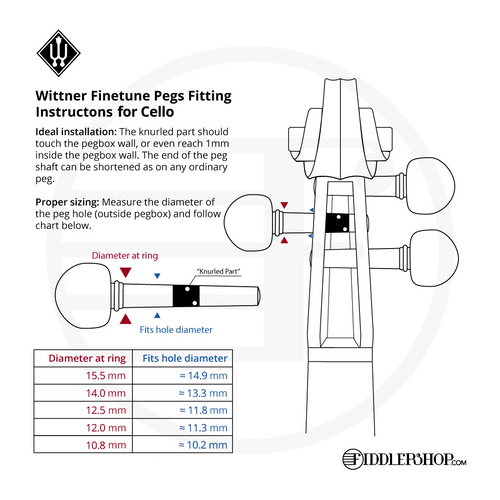 Wittner Finetune Pegs Fitting Instructons for Cello

Ideal installation: The knurled part should touch the pegbox wall, or even reach 1mm inside the pegbox wall. The end of the peg shaft can be shortened as on any ordinary peg.

Proper sizing: Measure the diameter of the peg hole (outside pegbox) and follow chart below.

Diameter at ring

"Knurled Part"

Fits hole diameter

| Diameter at ring | Fits hole diameter |
|---|---|
| 15.5 mm | ≈ 14.9 mm |
| 14.0 mm | ≈ 13.3 mm |
| 12.5 mm | ≈ 11.8 mm |
| 12.0 mm | ≈ 11.3 mm |
| 10.8 mm | ≈ 10.2 mm |

FIDDLERSHOP.COM