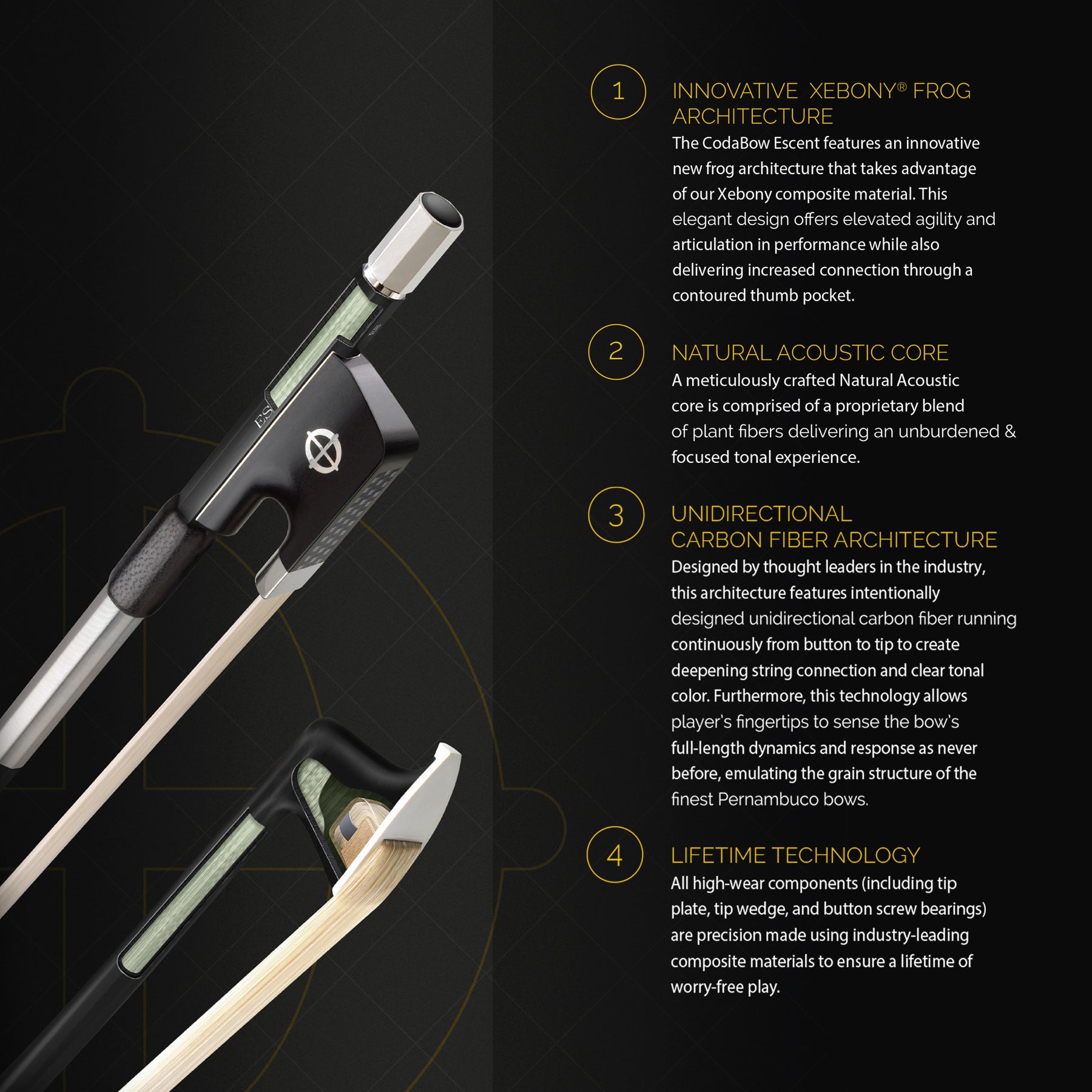 ES

1

INNOVATIVE XEBONY® FROG ARCHITECTURE

The CodaBow Escent features an innovative new frog architecture that takes advantage of our Xebony composite material. This elegant design offers elevated agility and articulation in performance while also delivering increased connection through a contoured thumb pocket.

2

NATURAL ACOUSTIC CORE

A meticulously crafted Natural Acoustic core is comprised of a proprietary blend of plant fibers delivering an unburdened & focused tonal experience.

3

UNIDIRECTIONAL CARBON FIBER ARCHITECTURE

Designed by thought leaders in the industry, this architecture features intentionally designed unidirectional carbon fiber running continuously from button to tip to create deepening string connection and clear tonal color. Furthermore, this technology allows player's fingertips to sense the bow's full-length dynamics and response as never before, emulating the grain structure of the finest Pernambuco bows.

4

LIFETIME TECHNOLOGY

All high-wear components (including tip plate, tip wedge, and button screw bearings) are precision made using industry-leading composite materials to ensure a lifetime of worry-free play.