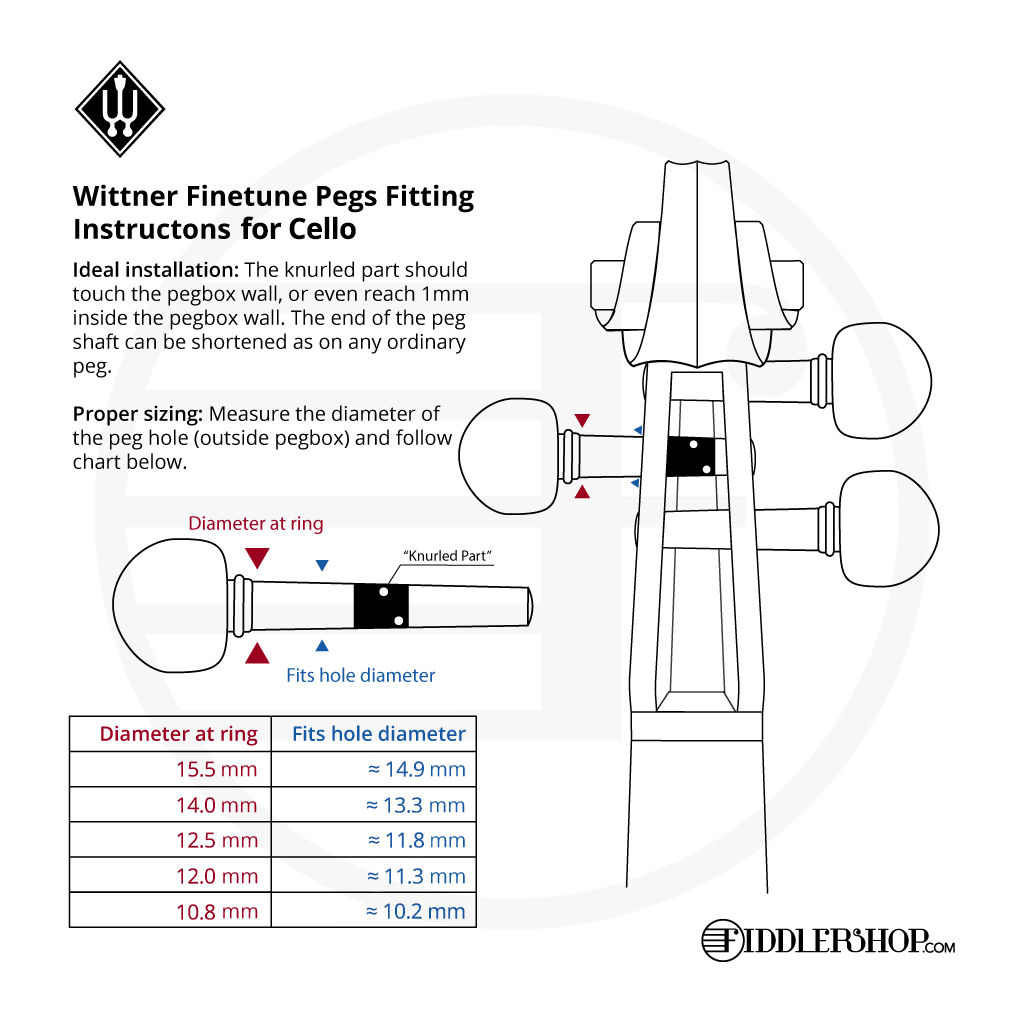 Wittner Finetune Pegs Fitting Instructons for Cello

Ideal installation: The knurled part should touch the pegbox wall, or even reach 1mm inside the pegbox wall. The end of the peg shaft can be shortened as on any ordinary peg.

Proper sizing: Measure the diameter of the peg hole (outside pegbox) and follow chart below.

Diameter at ring

"Knurled Part"

Fits hole diameter

| Diameter at ring | Fits hole diameter |
|---|---|
| 15.5 mm | ≈ 14.9 mm |
| 14.0 mm | ≈ 13.3 mm |
| 12.5 mm | ≈ 11.8 mm |
| 12.0 mm | ≈ 11.3 mm |
| 10.8 mm | ≈ 10.2 mm |

FIDDLERSHOP.COM